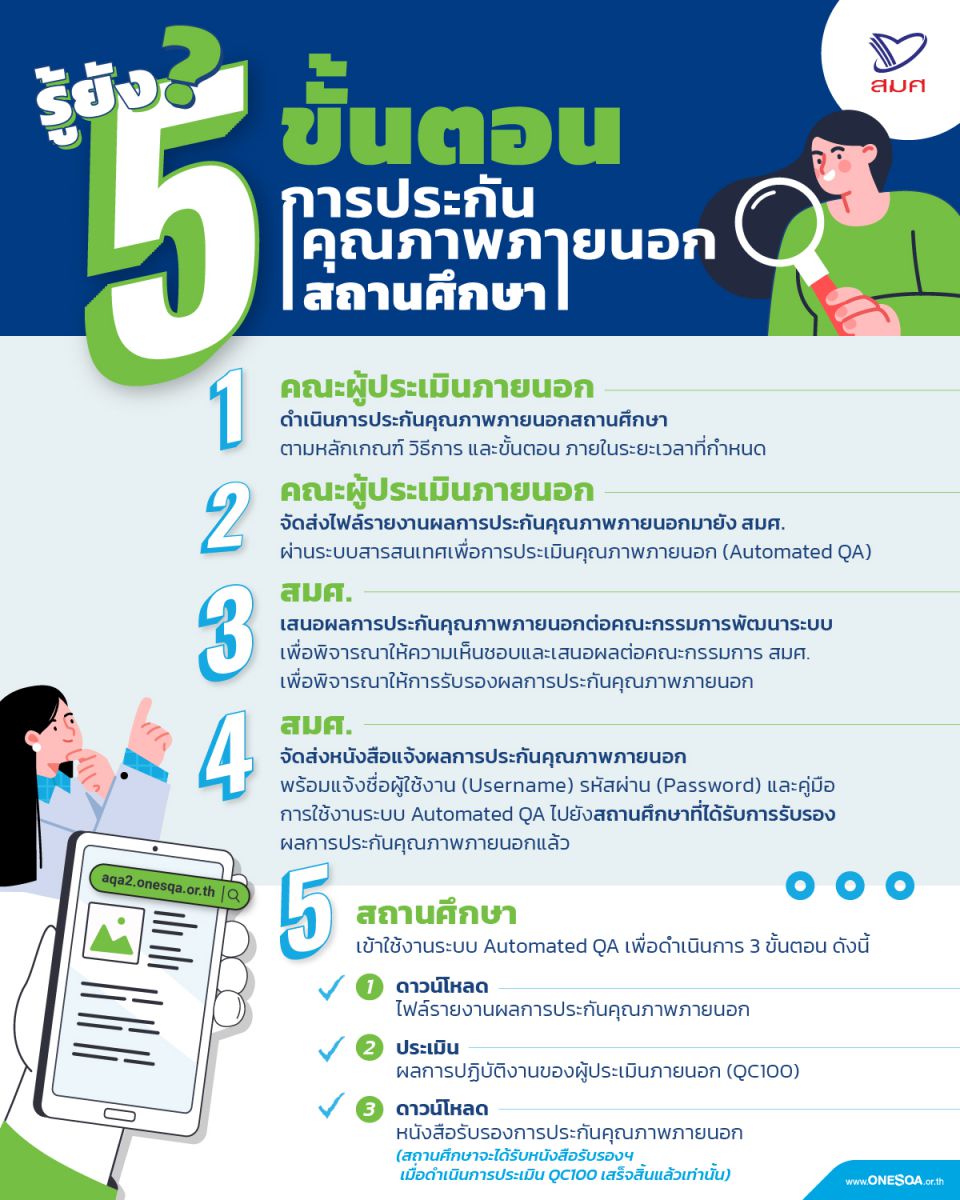 สมศ

รู้ยัง?

5 ขั้นตอน การประกันคุณภาพภายนอกสถานศึกษา

1 คณะผู้ประเมินภายนอก
ดำเนินการประกันคุณภาพภายนอกสถานศึกษา
ตามหลักเกณฑ์ วิธีการ และขั้นตอน ภายในระยะเวลาที่กำหนด

2 คณะผู้ประเมินภายนอก
จัดส่งไฟล์รายงานผลการประกันคุณภาพภายนอกมายัง สมศ.
ผ่านระบบสารสนเทศเพื่อการประเมินคุณภาพภายนอก (Automated QA)

3 สมศ.
เสนอผลการประกันคุณภาพภายนอกต่อคณะกรรมการพัฒนาระบบ
เพื่อพิจารณาให้ความเห็นชอบและเสนอผลต่อคณะกรรมการ สมศ.
เพื่อพิจารณาให้การรับรองผลการประกันคุณภาพภายนอก

4 สมศ.
จัดส่งหนังสือแจ้งผลการประกันคุณภาพภายนอก
พร้อมแจ้งชื่อผู้ใช้งาน (Username) รหัสผ่าน (Password) และคู่มือการใช้งานระบบ Automated QA ไปยังสถานศึกษาที่ได้รับการรับรองผลการประกันคุณภาพภายนอกแล้ว

aqa2.onesqa.or.th

5 สถานศึกษา
เข้าใช้งานระบบ Automated QA เพื่อดำเนินการ 3 ขั้นตอน ดังนี้

1 ดาวน์โหลด
ไฟล์รายงานผลการประกันคุณภาพภายนอก

2 ประเมิน
ผลการปฏิบัติงานของผู้ประเมินภายนอก (QC100)

3 ดาวน์โหลด
หนังสือรับรองการประกันคุณภาพภายนอก
(สถานศึกษาจะได้รับหนังสือรับรองฯ เมื่อดำเนินการประเมิน QC100 เสร็จสิ้นแล้วเท่านั้น)

www.ONESQA.or.th